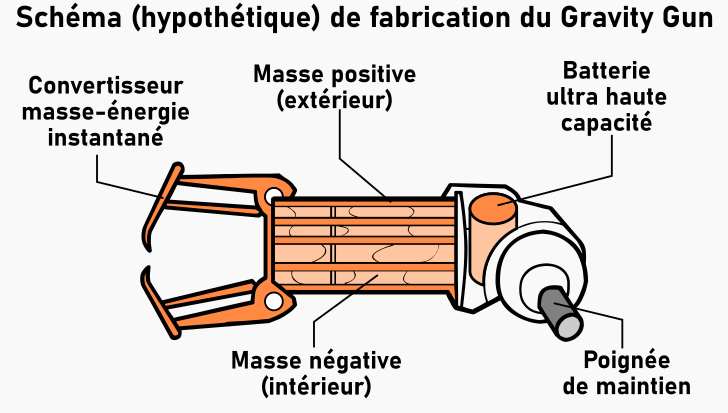 Schéma (hypothétique) de fabrication du Gravity Gun

Convertisseur masse-énergie instantané

Masse positive (extérieur)

Batterie ultra haute capacité

Masse négative (intérieur)

Poignée de maintien